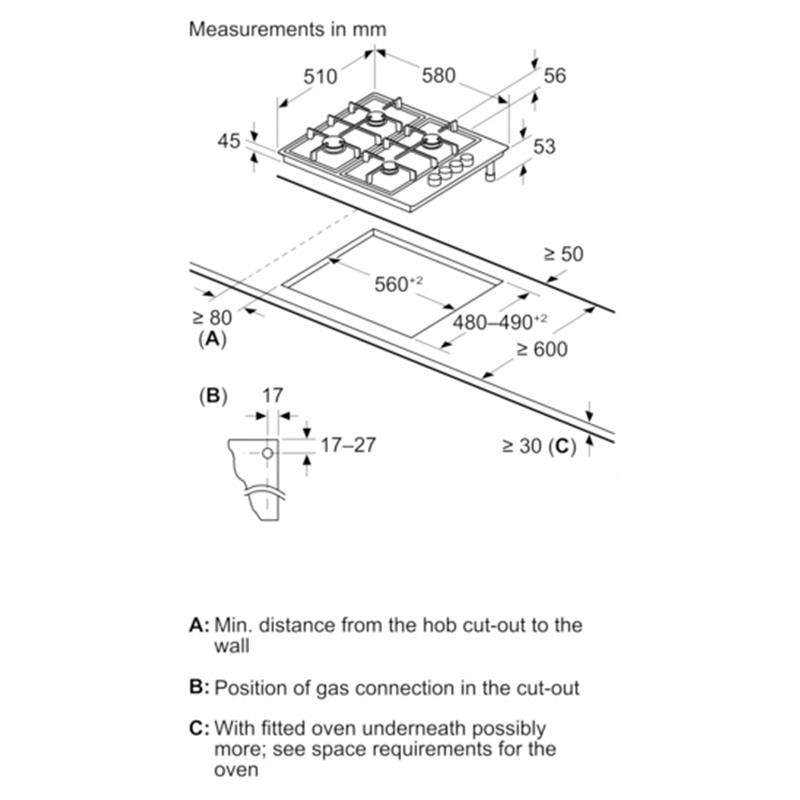 Measurements in mm

510

580

56

45

53

≥ 50

$560^{+2}$

≥ 80
(A)

$480–490^{+2}$

≥ 600

(B)

17

17–27

≥ 30 (C)

A: Min. distance from the hob cut-out to the wall

B: Position of gas connection in the cut-out

C: With fitted oven underneath possibly more; see space requirements for the oven